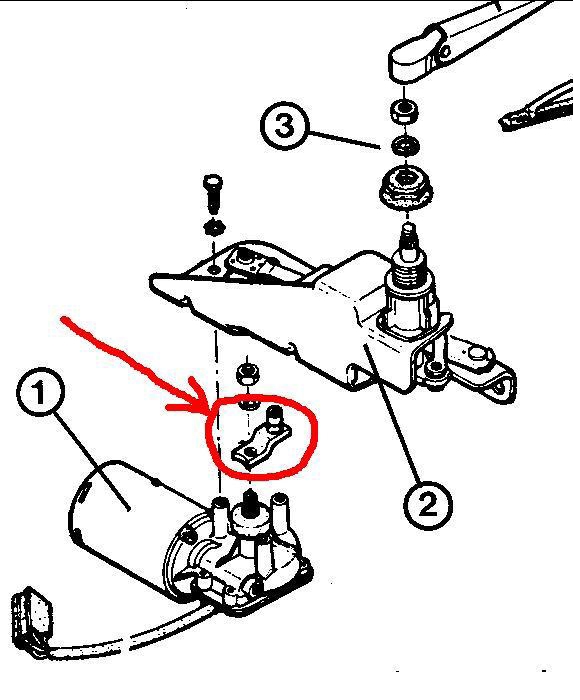 3

1

2